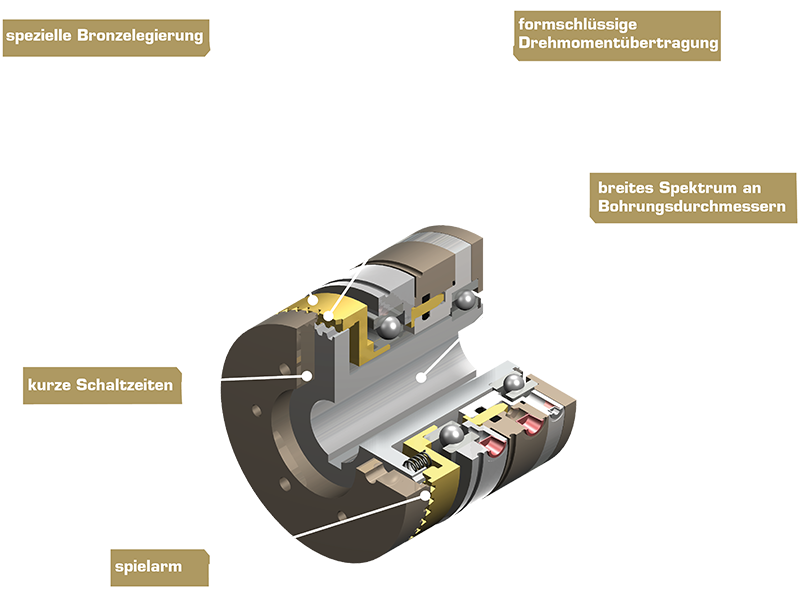 spezielle Bronzelegierung

formschlüssige Drehmomentübertragung

breites Spektrum an Bohrungsdurchmessern

kurze Schaltzeiten

spielarm